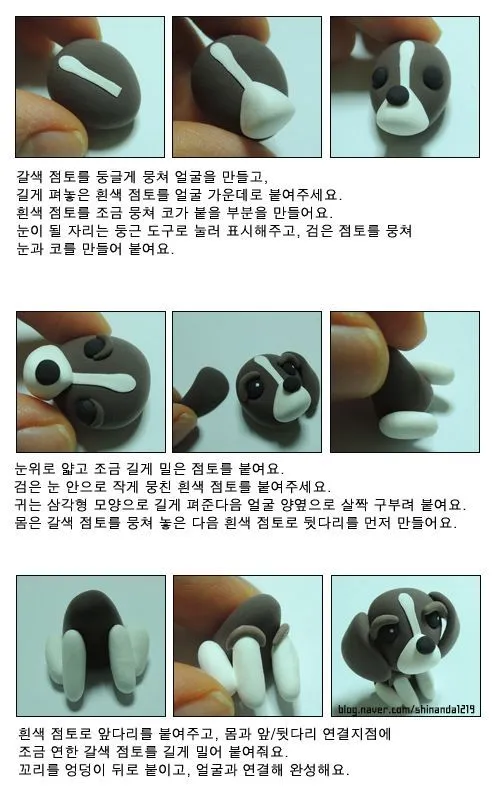 갈색 점토를 둥글게 뭉쳐 얼굴을 만들고,
길게 펴놓은 흰색 점토를 얼굴 가운데로 붙여주세요.
흰색 점토를 조금 뭉쳐 코가 붙을 부분을 만들어요.
눈이 될 자리는 둥근 도구로 눌러 표시해주고, 검은 점토를 뭉쳐
눈과 코를 만들어 붙여요.

눈위로 얇고 조금 길게 밀은 점토를 붙여요.
검은 눈 안으로 작게 뭉친 흰색 점토를 붙여주세요.
귀는 삼각형 모양으로 길게 펴준다음 얼굴 양옆으로 살짝 구부려 붙여요.
몸은 갈색 점토를 뭉쳐 놓은 다음 흰색 점토로 뒷다리를 먼저 만들어요.

blog.naver.com/shinanda1219

흰색 점토로 앞다리를 붙여주고, 몸과 앞/뒷다리 연결지점에
조금 연한 갈색 점토를 길게 밀어 붙여줘요.
꼬리를 엉덩이 뒤로 붙이고, 얼굴과 연결해 완성해요.