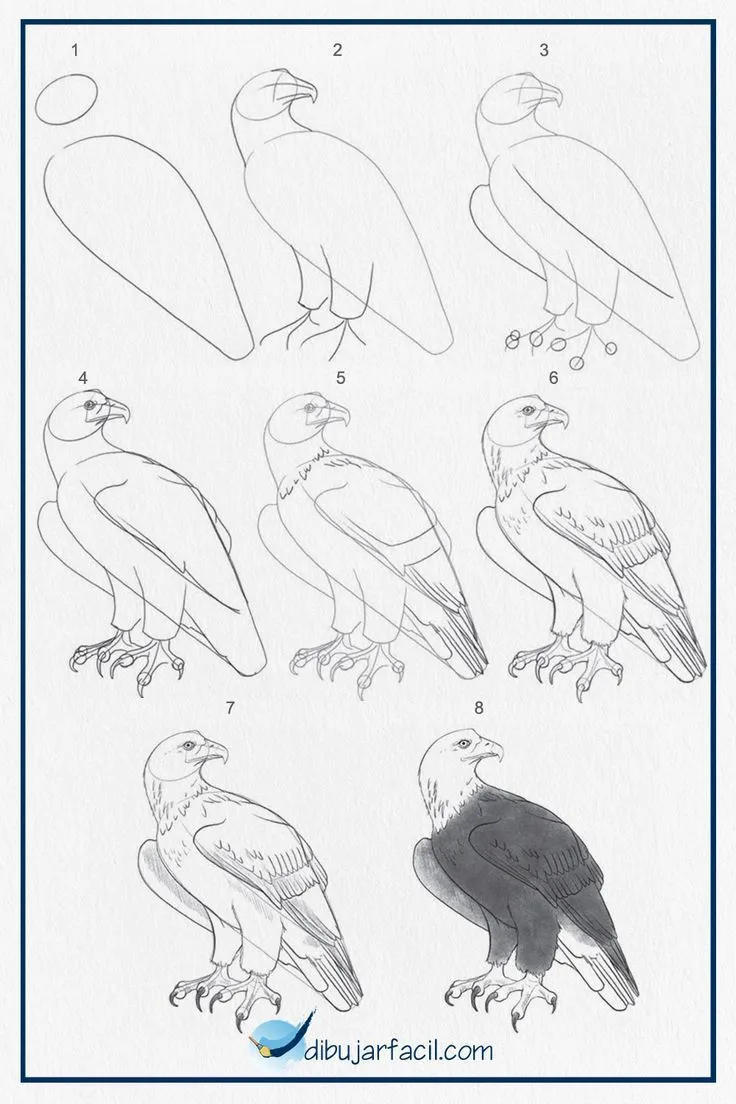 1
2
3
4
5
6
7
8
dibujarfacil.com