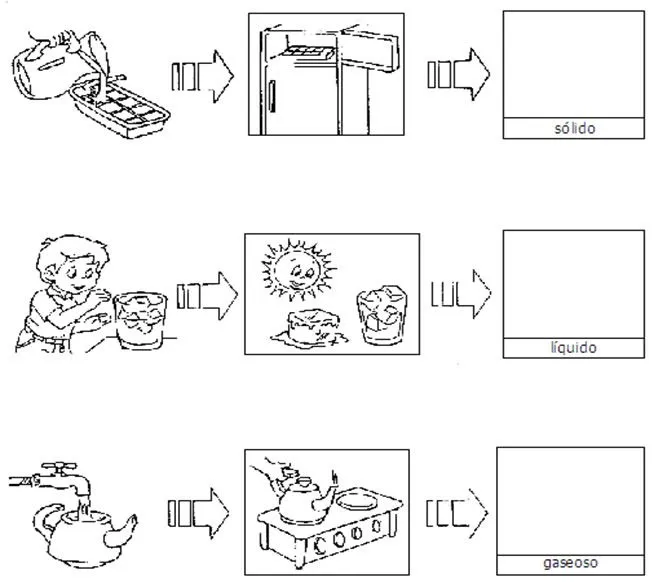 sólido

líquido

gaseoso