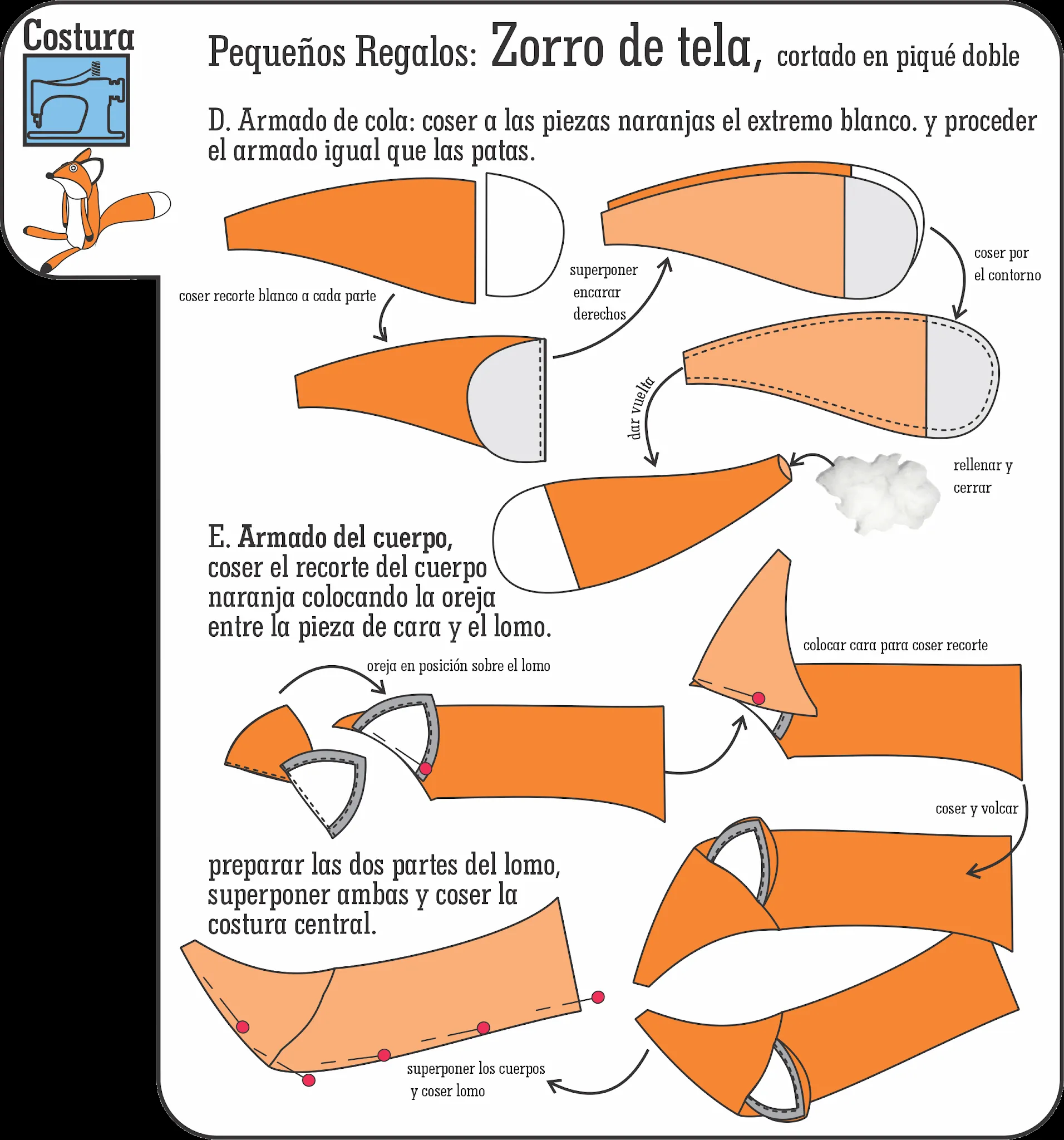 Costura

Pequeños Regalos: Zorro de tela, cortado en piqué doble

D. Armado de cola: coser a las piezas naranjas el extremo blanco. y proceder el armado igual que las patas.

coser recorte blanco a cada parte

superponer encarar derechos

coser por el contorno

dar vuelta

rellenar y cerrar

E. Armado del cuerpo, coser el recorte del cuerpo naranja colocando la oreja entre la pieza de cara y el lomo.

oreja en posición sobre el lomo

colocar cara para coser recorte

coser y volcar

preparar las dos partes del lomo, superponer ambas y coser la costura central.

superponer los cuerpos y coser lomo