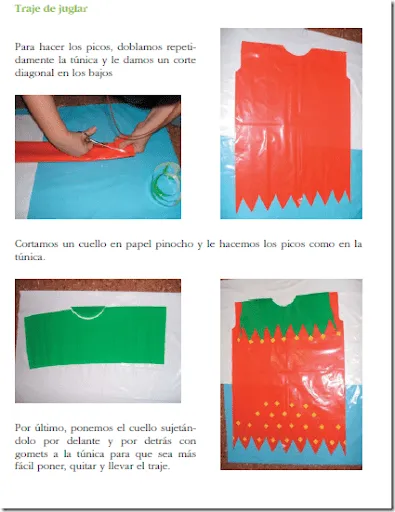 Traje de juglar

Para hacer los picos, doblamos repetidamente la túnica y le damos un corte diagonal en los bajos

Cortamos un cuello en papel pinocho y le hacemos los picos como en la túnica.

Por último, ponemos el cuello sujetándolo por delante y por detrás con gomets a la túnica para que sea más fácil poner, quitar y llevar el traje.