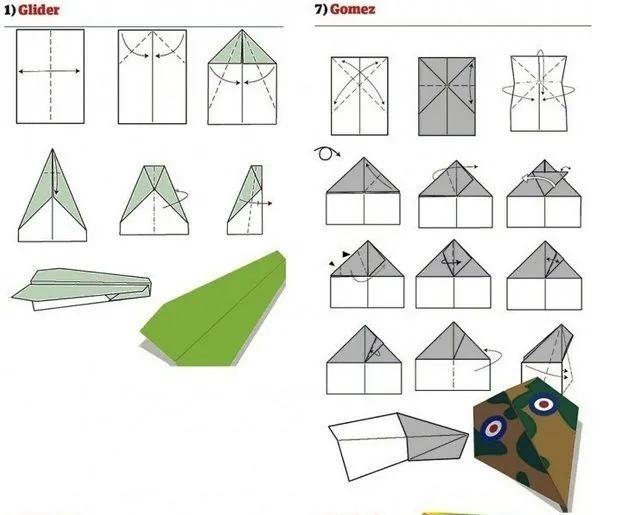 1) Glider

7) Gomez