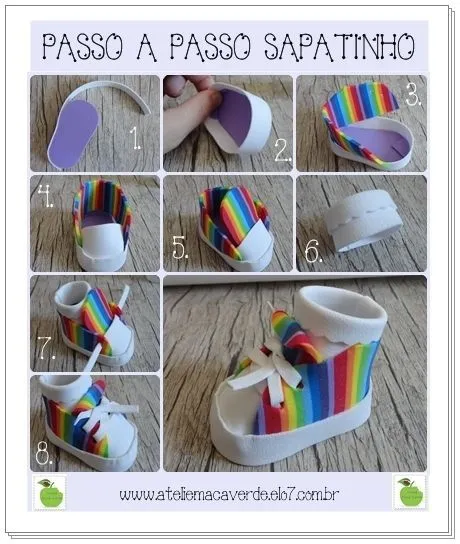 PASSO A PASSO SAPATINHO

1.

2.

3.

4.

5.

6.

7.

8.

www.ateliemacaverde.elo7.com.br