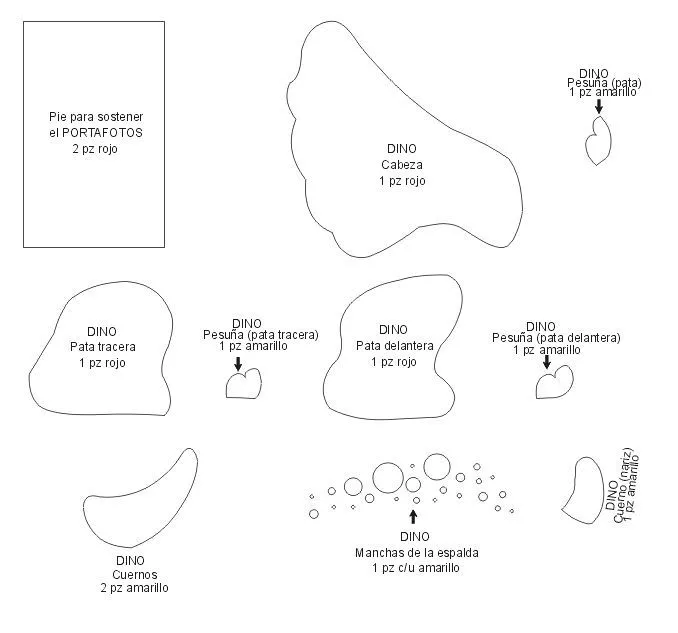 Pie para sostener el PORTAFOTOS 2 pz rojo

DINO Cabeza 1 pz rojo

DINO Pesuña (pata) 1 pz amarillo

DINO Pata tracera 1 pz rojo

DINO Pesuña (pata tracera) 1 pz amarillo

DINO Pata delantera 1 pz rojo

DINO Pesuña (pata delantera) 1 pz amarillo

DINO Cuernos 2 pz amarillo

DINO Manchas de la espalda 1 pz c/u amarillo

DINO Cuerno (nariz) 1 pz amarillo