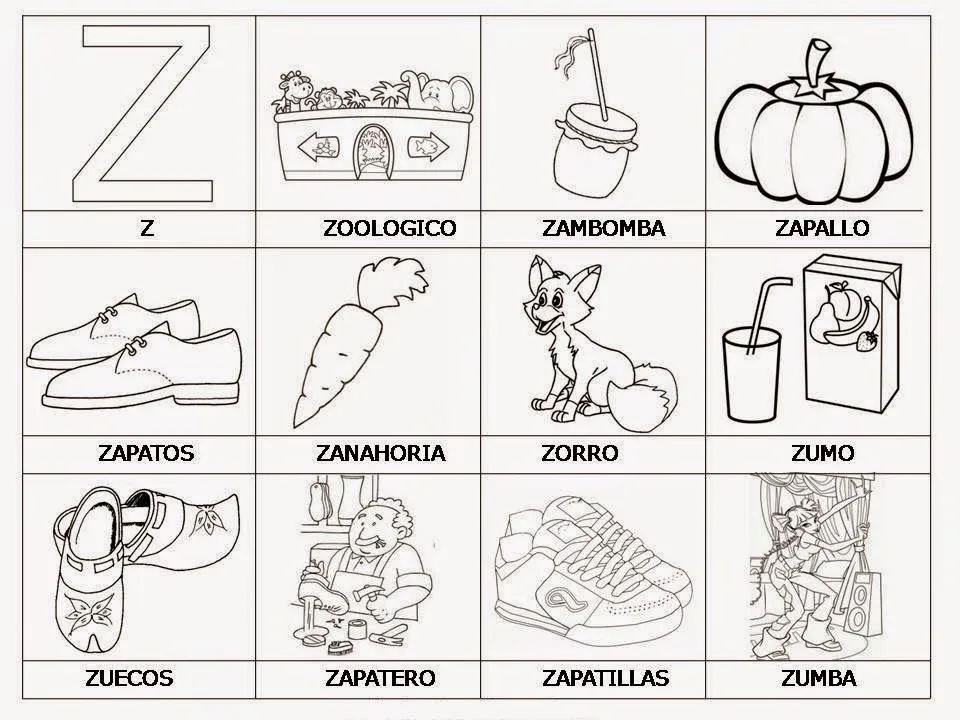 Z

| Z | ZOOLOGICO | ZAMBOMBA | ZAPALLO |
|---|---|---|---|
| ZAPATOS | ZANAHORIA | ZORRO | ZUMO |
| ZUECOS | ZAPATERO | ZAPATILLAS | ZUMBA |