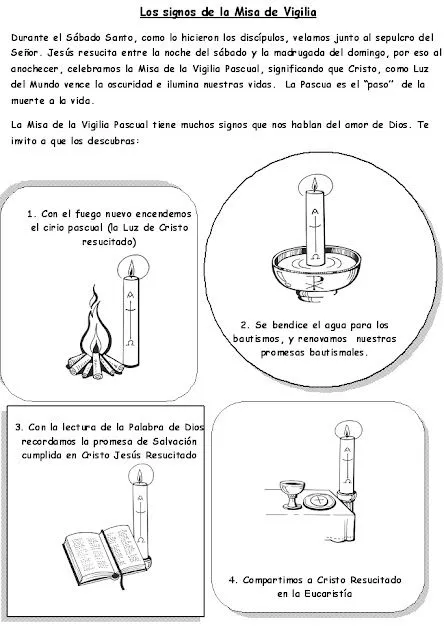 Los signos de la Misa de Vigilia

Durante el Sábado Santo, como lo hicieron los discípulos, velamos junto al sepulcro del Señor. Jesús resucita entre la noche del sábado y la madrugada del domingo, por eso al anochecer, celebramos la Misa de la Vigilia Pascual, significando que Cristo, como Luz del Mundo vence la oscuridad e ilumina nuestras vidas. La Pascua es el "paso" de la muerte a la vida.

La Misa de la Vigilia Pascual tiene muchos signos que nos hablan del amor de Dios. Te invito a que los descubras:

1. Con el fuego nuevo encendemos el cirio pascual (la Luz de Cristo resucitado)

2. Se bendice el agua para los bautismos, y renovamos nuestras promesas bautismales.

3. Con la lectura de la Palabra de Dios recordamos la promesa de Salvación cumplida en Cristo Jesús Resucitado

4. Compartimos a Cristo Resucitado en la Eucaristía