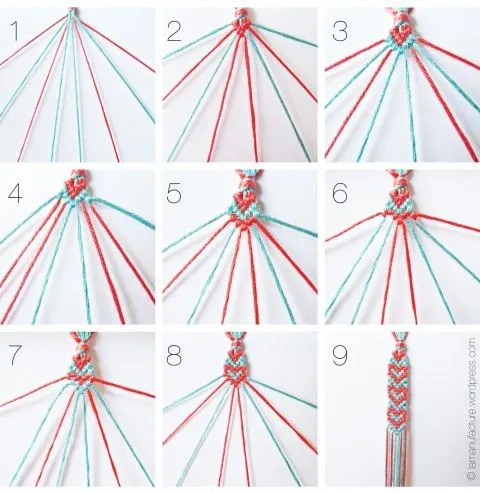 1

2

3

4

5

6

7

8

9

© lamanufacture.wordpress.com