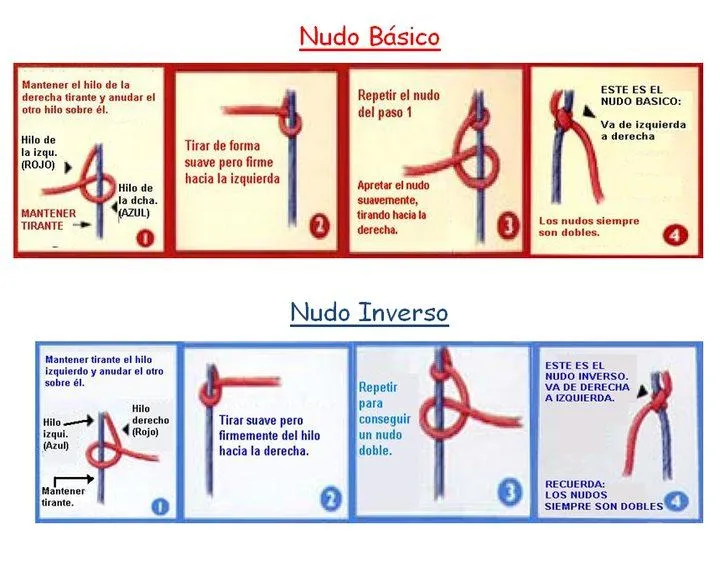 Nudo Básico

Mantener el hilo de la derecha tirante y anudar el otro hilo sobre él.

Hilo de la izqu. (ROJO)

Hilo de la dcha. (AZUL)

MANTENER TIRANTE

1

Tirar de forma suave pero firme hacia la izquierda

2

Repetir el nudo del paso 1

Apretar el nudo suavemente, tirando hacia la derecha.

3

ESTE ES EL NUDO BASICO:

Va de izquierda a derecha

Los nudos siempre son dobles.

4

Nudo Inverso

Mantener tirante el hilo izquierdo y anudar el otro sobre él.

Hilo izqui. (Azul)

Hilo derecho (Rojo)

Mantener tirante.

1

Tirar suave pero firmemente del hilo hacia la derecha.

2

Repetir para conseguir un nudo doble.

3

ESTE ES EL NUDO INVERSO. VA DE DERECHA A IZQUIERDA.

RECUERDA: LOS NUDOS SIEMPRE SON DOBLES

4