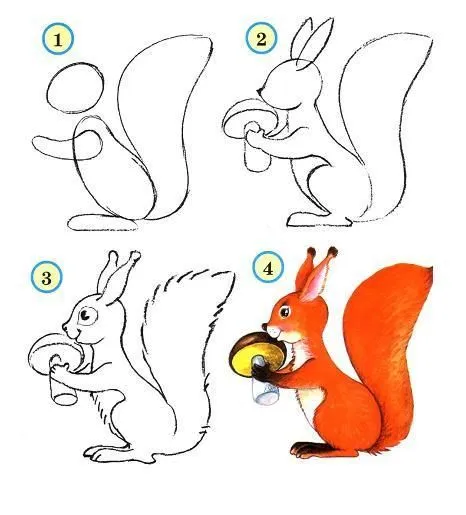 1
2
3
4