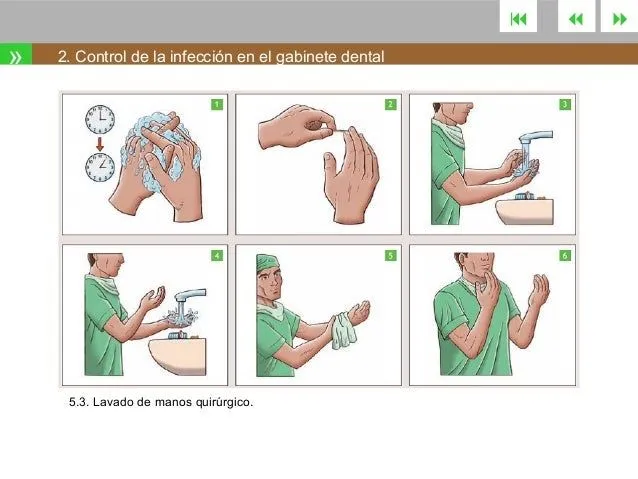 2. Control de la infección en el gabinete dental

1

2

3

4

5

6

5.3. Lavado de manos quirúrgico.