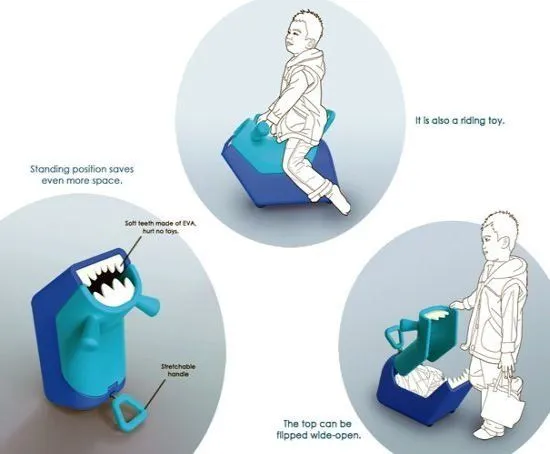 It is also a riding toy.

Standing position saves even more space.

Soft teeth made of EVA, hurt no toys.

Stretchable handle

The top can be flipped wide-open.