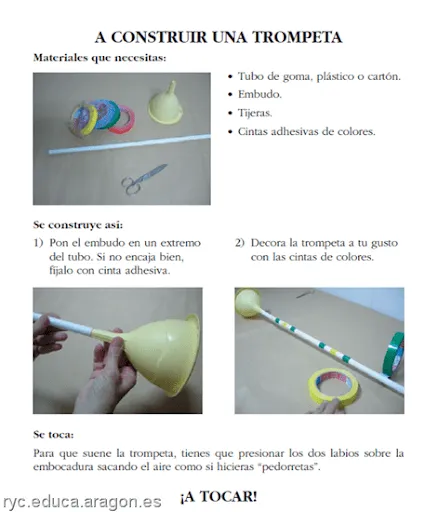 A CONSTRUIR UNA TROMPETA

Materiales que necesitas:

• Tubo de goma, plástico o cartón.
• Embudo.
• Tijeras.
• Cintas adhesivas de colores.

Se construye así:

1) Pon el embudo en un extremo del tubo. Si no encaja bien, fíjalo con cinta adhesiva.

2) Decora la trompeta a tu gusto con las cintas de colores.

Se toca:

Para que suene la trompeta, tienes que presionar los dos labios sobre la embocadura sacando el aire como si hicieras "pedorretas".

¡A TOCAR!

ryc.educa.aragon.es